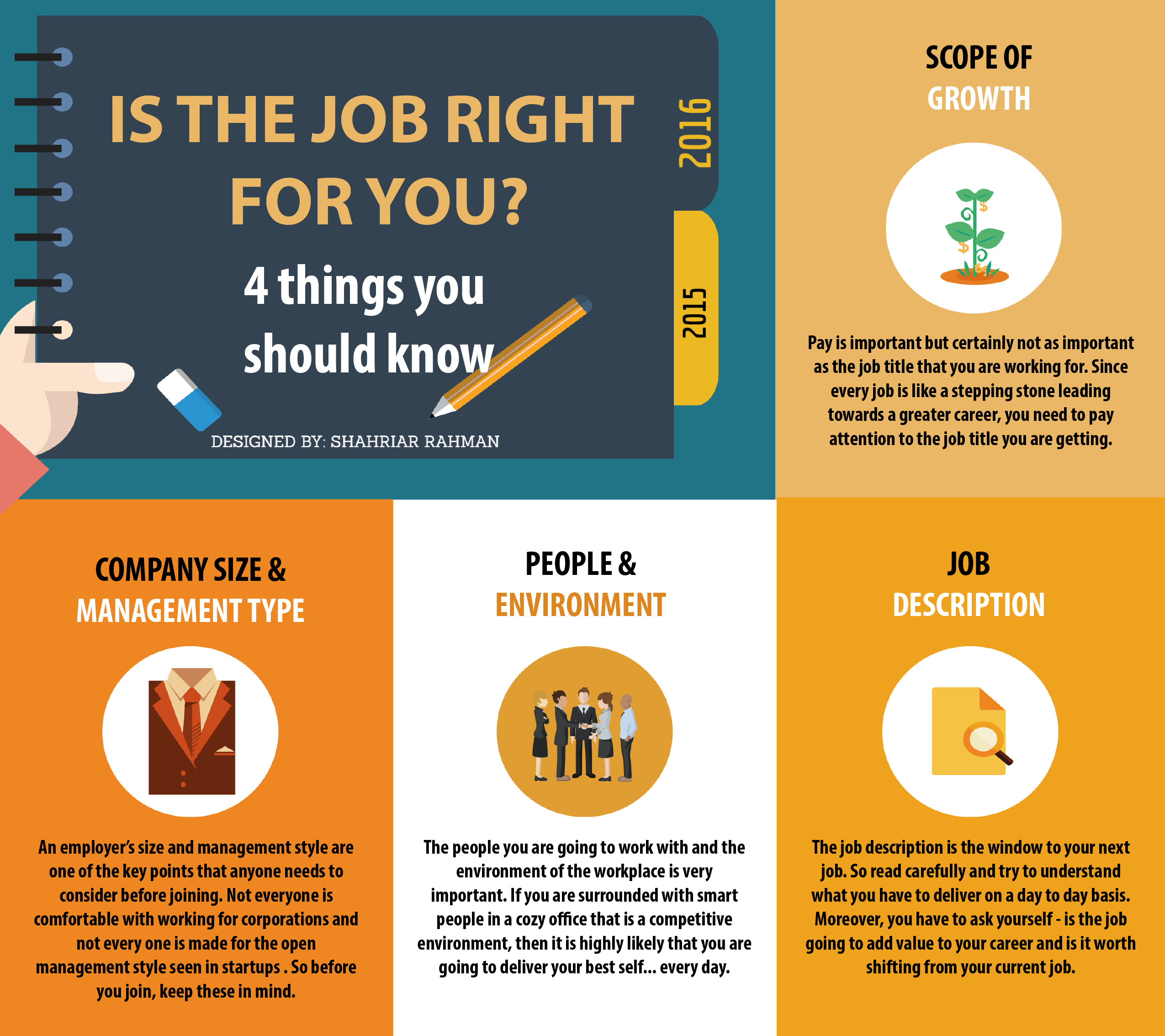 IS THE JOB RIGHT FOR YOU?

4 things you should know

2016

2015

DESIGNED BY: SHAHRIAR RAHMAN

SCOPE OF GROWTH

Pay is important but certainly not as important as the job title that you are working for. Since every job is like a stepping stone leading towards a greater career, you need to pay attention to the job title you are getting.

COMPANY SIZE & MANAGEMENT TYPE

An employer's size and management style are one of the key points that anyone needs to consider before joining. Not everyone is comfortable with working for corporations and not every one is made for the open management style seen in startups . So before you join, keep these in mind.

PEOPLE & ENVIRONMENT

The people you are going to work with and the environment of the workplace is very important. If you are surrounded with smart people in a cozy office that is a competitive environment, then it is highly likely that you are going to deliver your best self... every day.

JOB DESCRIPTION

The job description is the window to your next job. So read carefully and try to understand what you have to deliver on a day to day basis. Moreover, you have to ask yourself - is the job going to add value to your career and is it worth shifting from your current job.